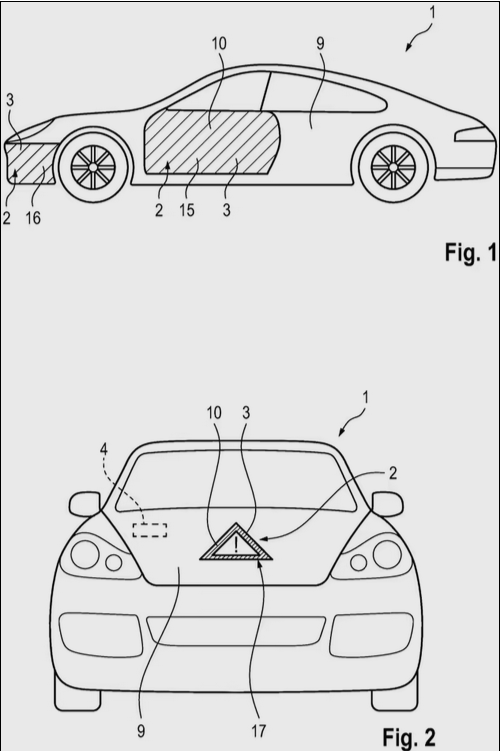 1
10
9
3
2 16
2 15 3
Fig. 1

1
10 3
4
2
!
9
17
Fig. 2